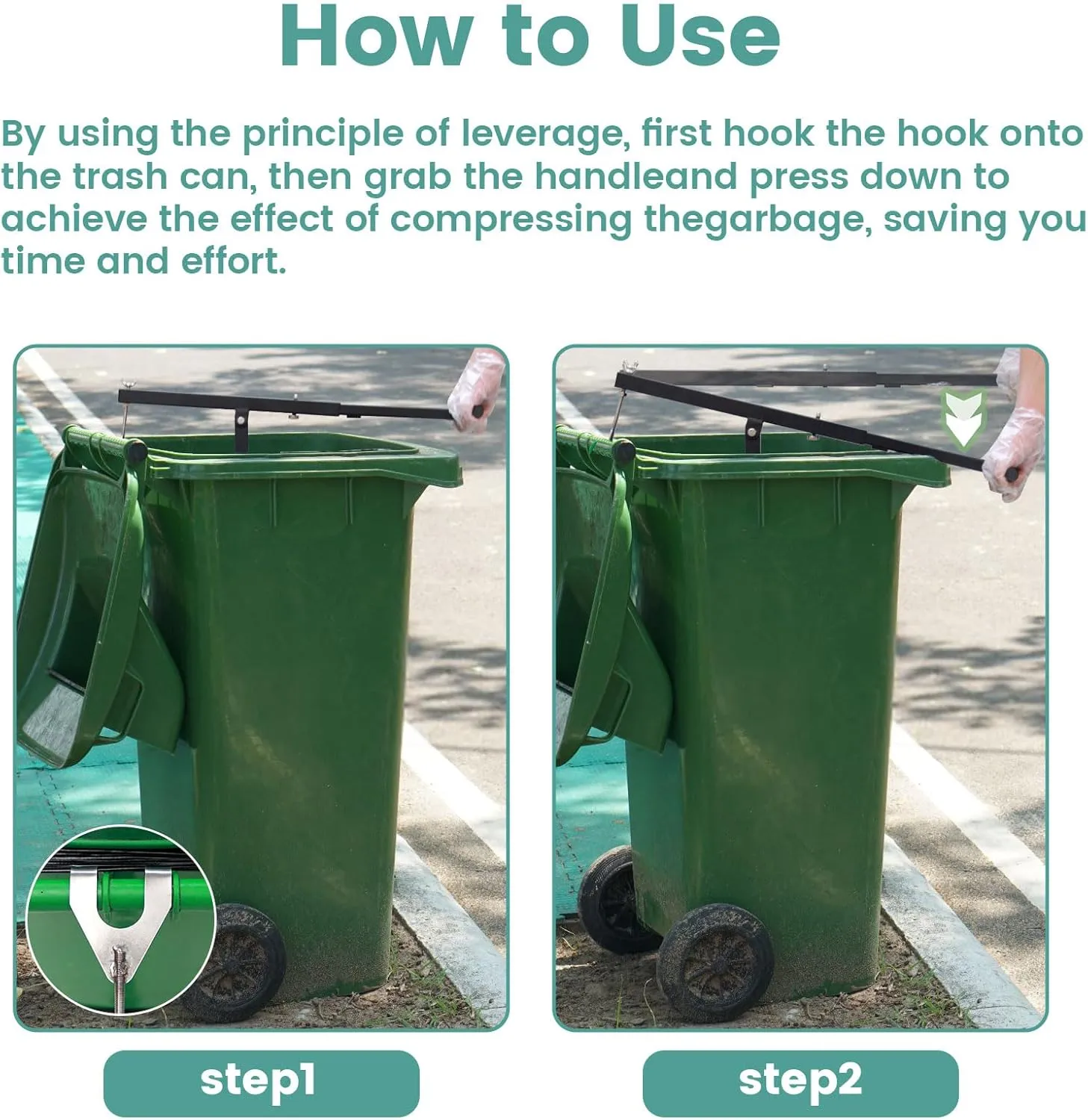 How to Use

By using the principle of leverage, first hook the hook onto the trash can, then grab the handleand press down to achieve the effect of compressing thegarbage, saving you time and effort.

step1

step2